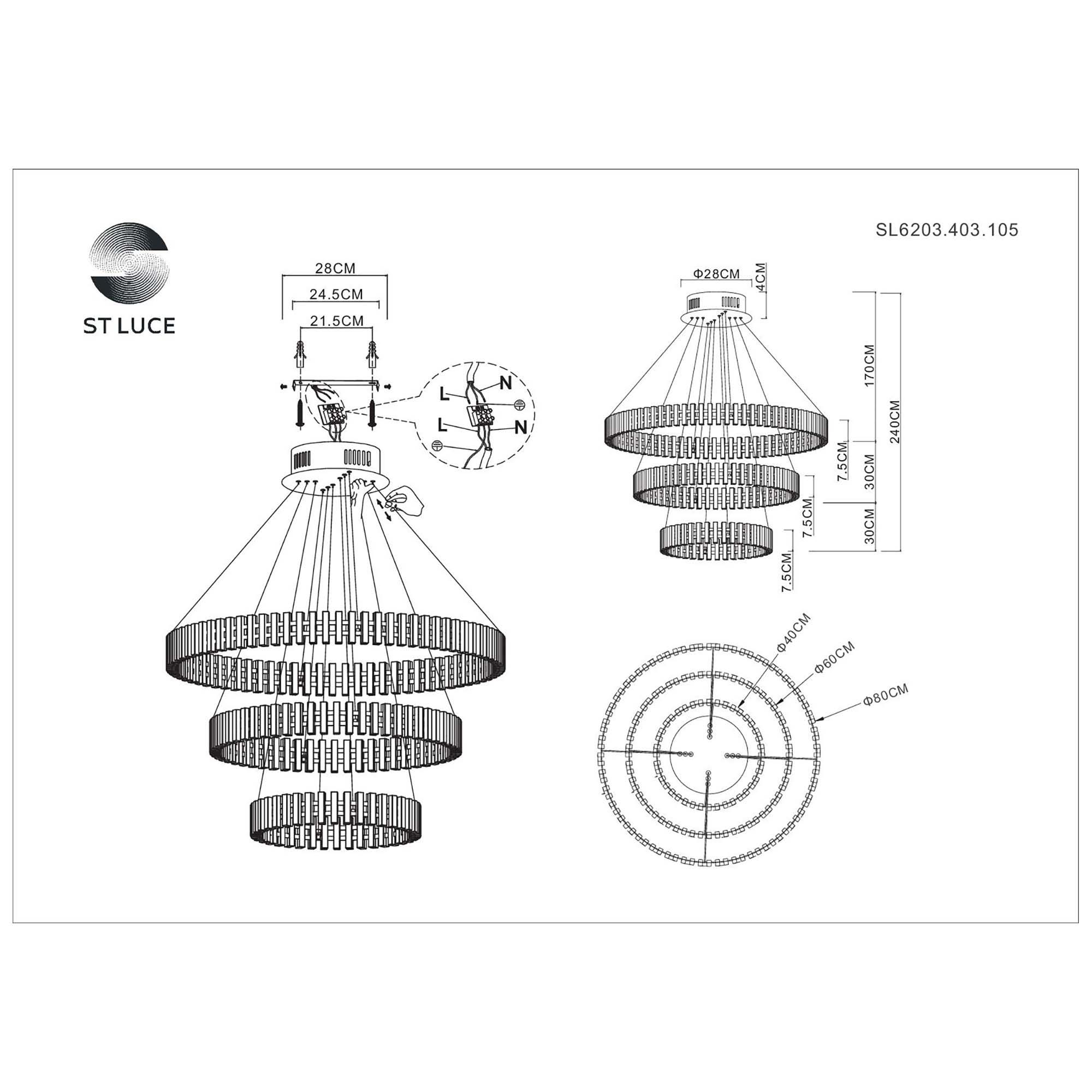 ST LUCE

SL6203.403.105

28CM
24.5CM
21.5CM

L
N
L
N

Φ28CM
4CM
170CM
240CM
7.5CM
30CM
7.5CM
30CM
7.5CM

Φ40CM
Φ60CM
Φ80CM