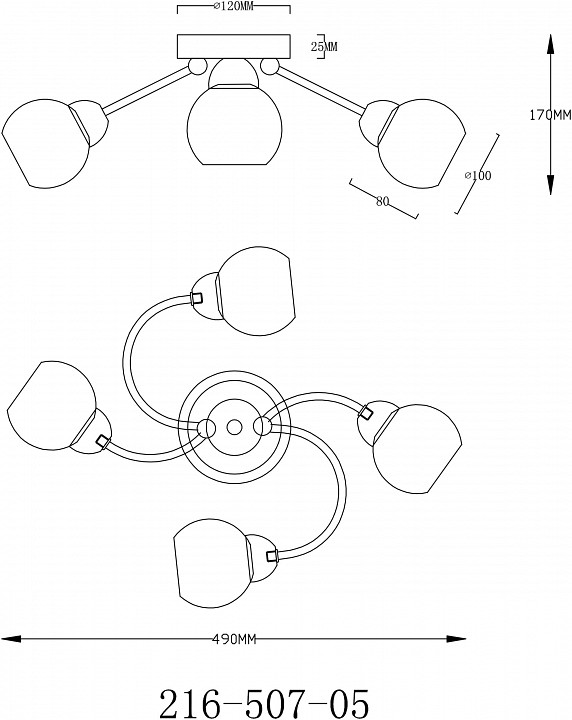 ⌀120MM

25MM

170MM

⌀100

80

490MM

216-507-05